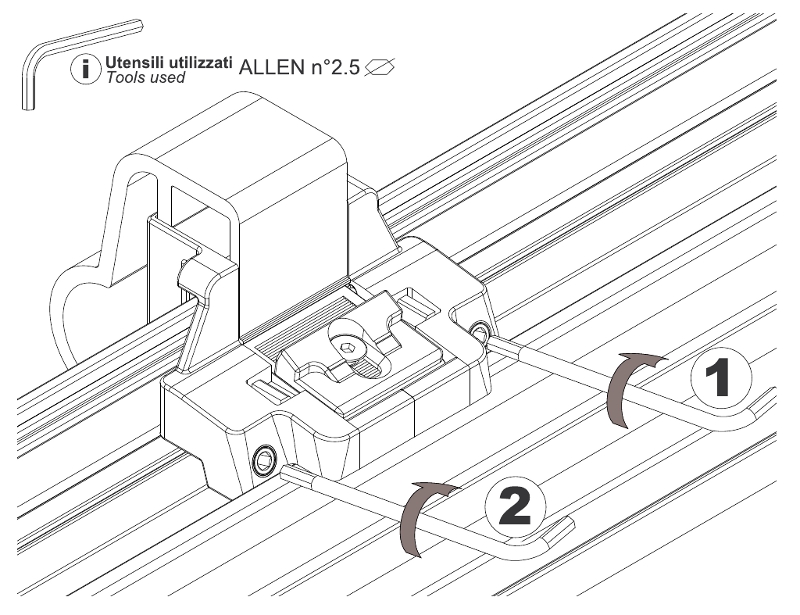 i Utensili utilizzati
Tools used
ALLEN n°2.5

1

2